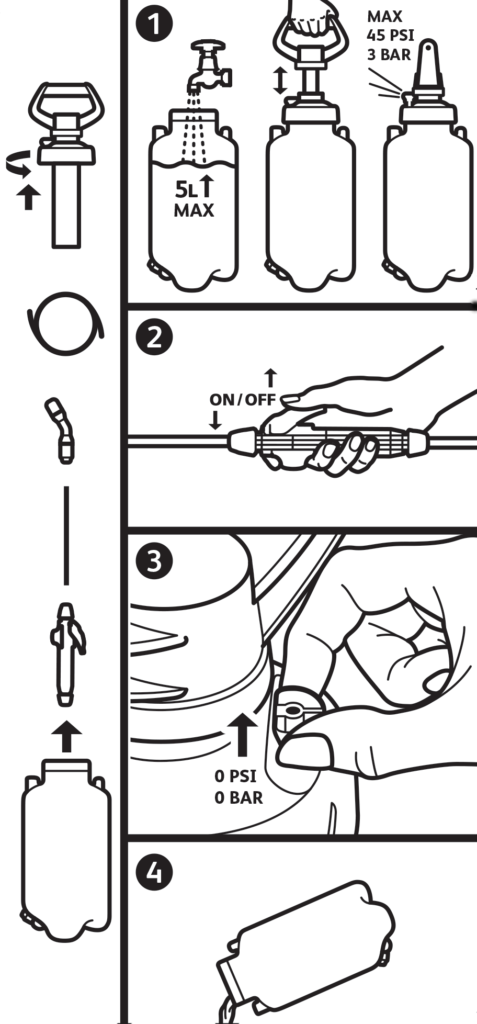 1

5L
MAX

MAX
45 PSI
3 BAR

2

ON / OFF

3

0 PSI
0 BAR

4